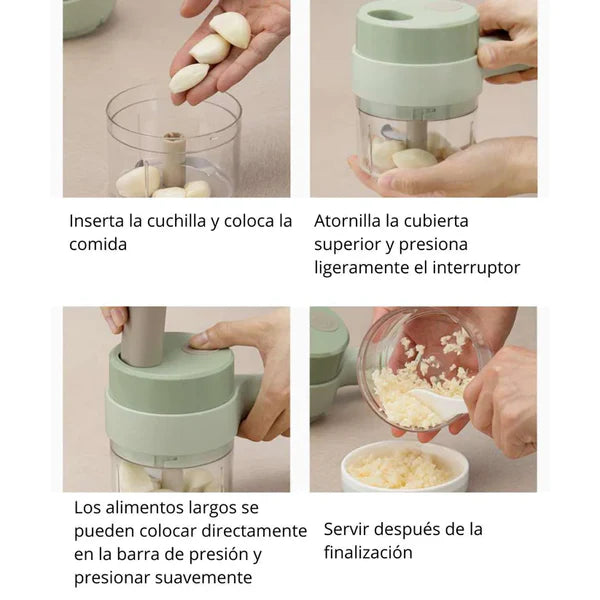 Inserta la cuchilla y coloca la comida

Atornilla la cubierta superior y presiona ligeramente el interruptor

Los alimentos largos se pueden colocar directamente en la barra de presión y presionar suavemente

Servir después de la finalización